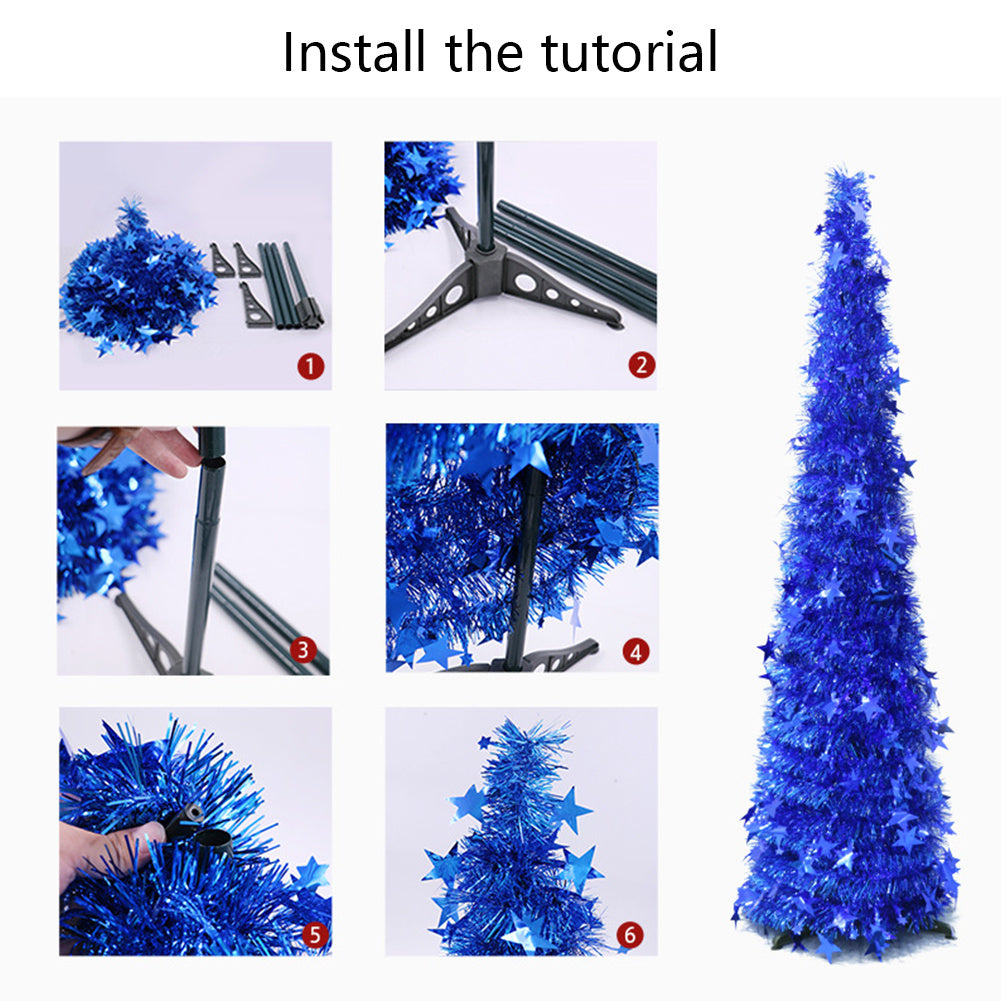 Install the tutorial

1

2

3

4

5

6